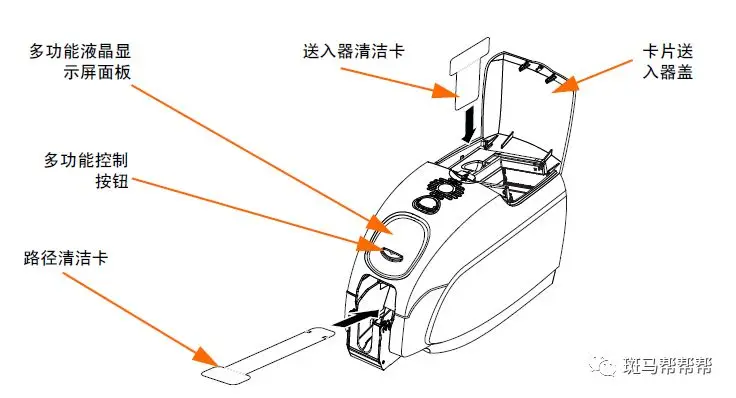 多功能液晶显示屏面板

送入器清洁卡

卡片送入器盖

多功能控制按钮

路径清洁卡

斑马帮帮帮